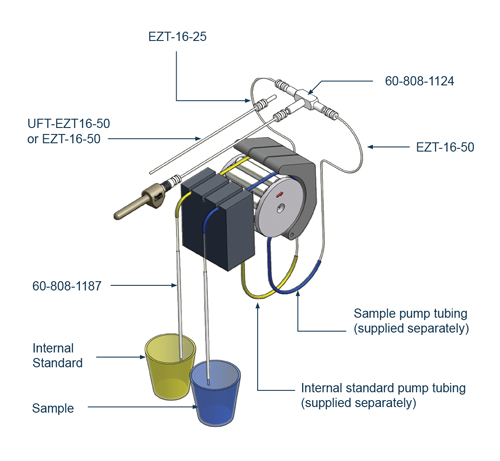 EZT-16-25

60-808-1124

UFT-EZT16-50
or EZT-16-50

EZT-16-50

60-808-1187

Sample pump tubing
(supplied separately)

Internal
Standard

Internal standard pump tubing
(supplied separately)

Sample